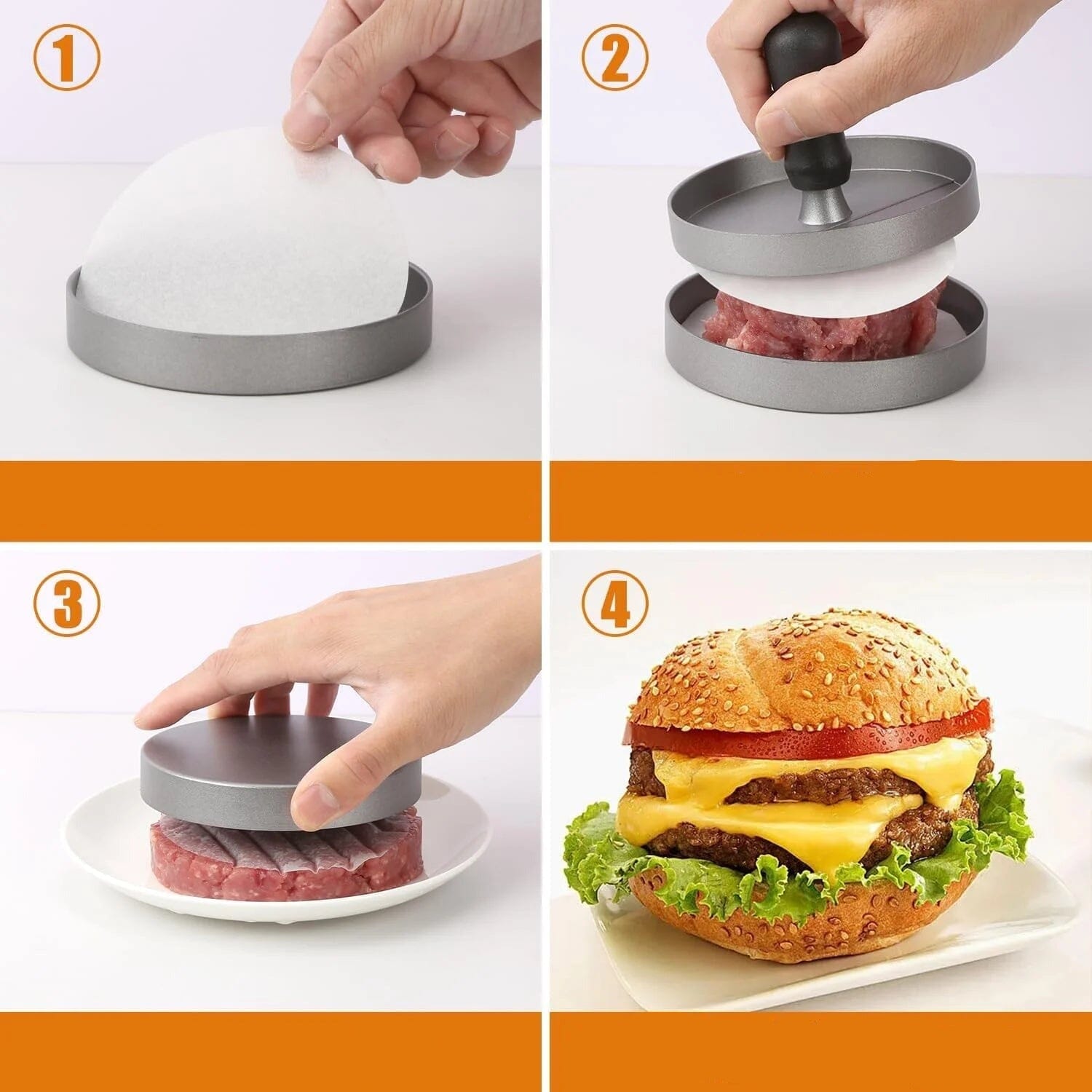 1

2

3

4