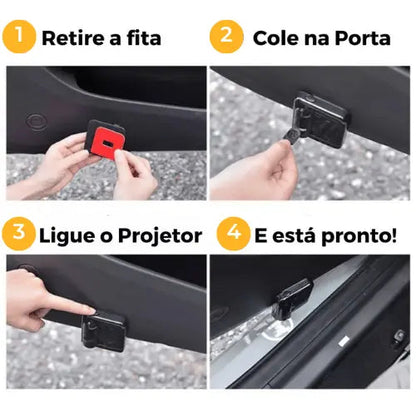 1 Retire a fita

2 Cole na Porta

3 Ligue o Projetor

4 E está pronto!