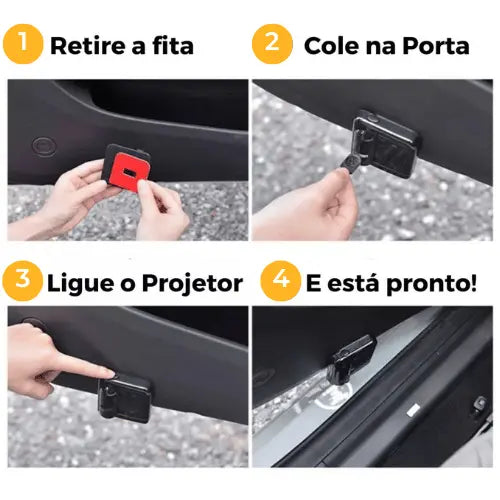 1 Retire a fita

2 Cole na Porta

3 Ligue o Projetor

4 E está pronto!